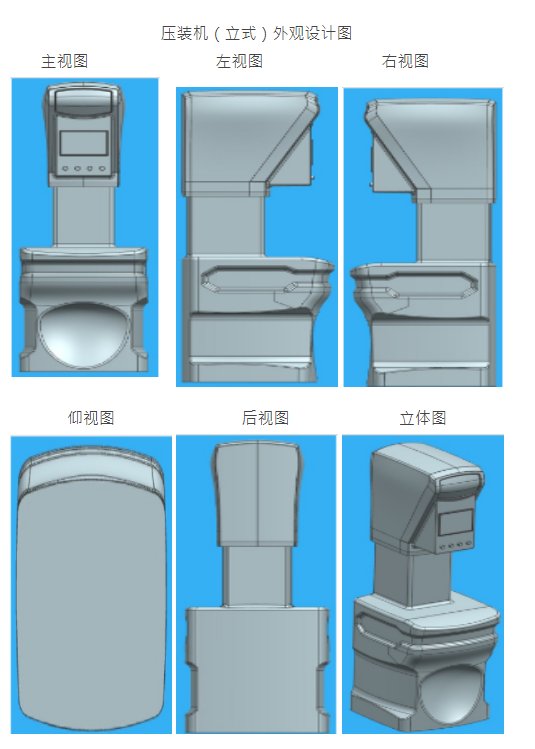 压装机（立式）外观设计图

主视图

左视图

右视图

仰视图

后视图

立体图